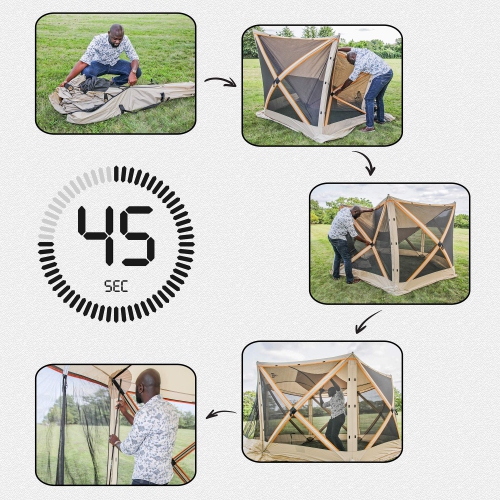 45
SEC