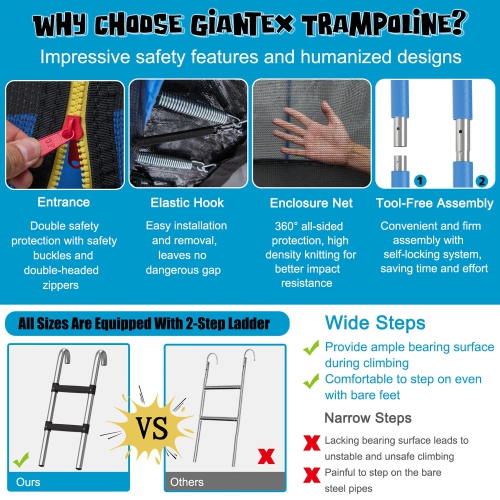 WHY CHOOSE GIANTEX TRAMPOLINE?

Impressive safety features and humanized designs

1

2

Entrance

Double safety protection with safety buckles and double-headed zippers

Elastic Hook

Easy installation and removal, leaves no dangerous gap

Enclosure Net

360° all-sided protection, high density knitting for better impact resistance

Tool-Free Assembly

Convenient and firm assembly with self-locking system, saving time and effort

All Sizes Are Equipped With 2-Step Ladder

VS

Ours

Others

Wide Steps

Provide ample bearing surface during climbing

Comfortable to step on even with bare feet

Narrow Steps

Lacking bearing surface leads to unstable and unsafe climbing

Painful to step on the bare steel pipes