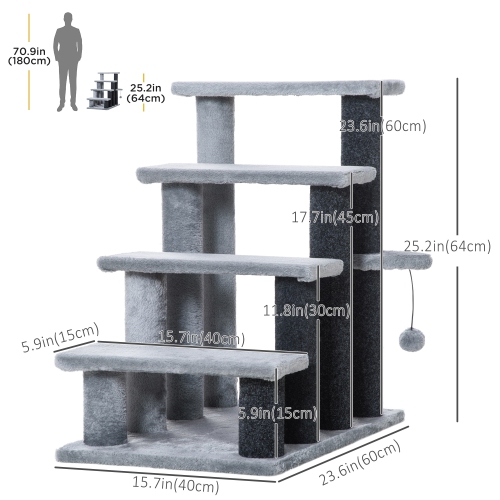 70.9in
(180cm)

25.2in
(64cm)

23.6in(60cm)

17.7in(45cm)

25.2in(64cm)

11.8in(30cm)

5.9in(15cm)

15.7in(40cm)

5.9in(15cm)

15.7in(40cm)

23.6in(60cm)