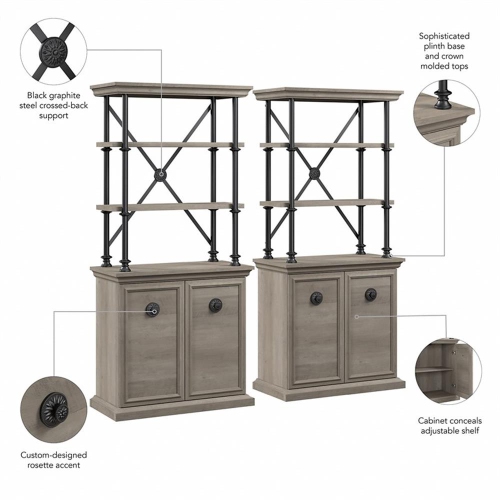 Black graphite steel crossed-back support

Sophisticated plinth base and crown molded tops

Custom-designed rosette accent

Cabinet conceals adjustable shelf