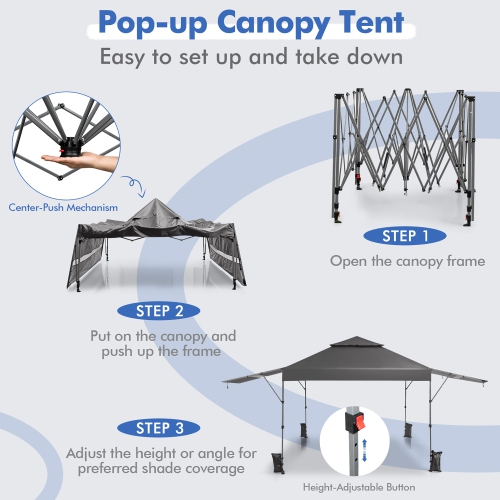 Pop-up Canopy Tent

Easy to set up and take down

Center-Push Mechanism

STEP 1

Open the canopy frame

STEP 2

Put on the canopy and push up the frame

STEP 3

Adjust the height or angle for preferred shade coverage

Height-Adjustable Button