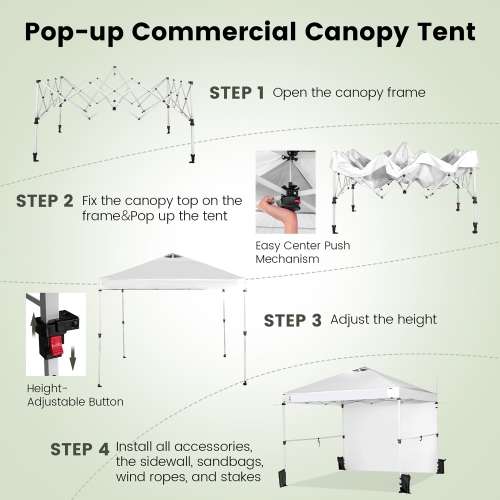 Pop-up Commercial Canopy Tent

STEP 1 Open the canopy frame

STEP 2 Fix the canopy top on the frame&Pop up the tent

Easy Center Push Mechanism

STEP 3 Adjust the height

Height-Adjustable Button

STEP 4 Install all accessories, the sidewall, sandbags, wind ropes, and stakes