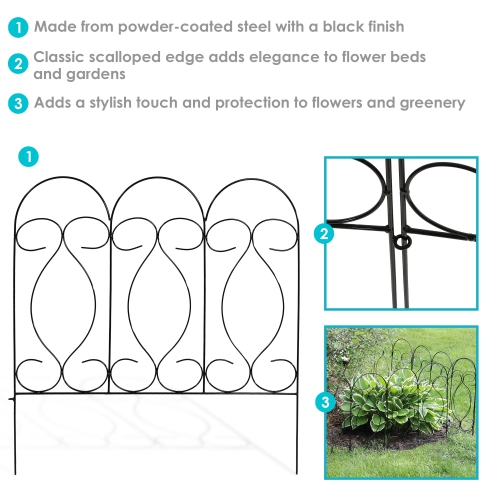 1 Made from powder-coated steel with a black finish

2 Classic scalloped edge adds elegance to flower beds and gardens

3 Adds a stylish touch and protection to flowers and greenery

1

2

3