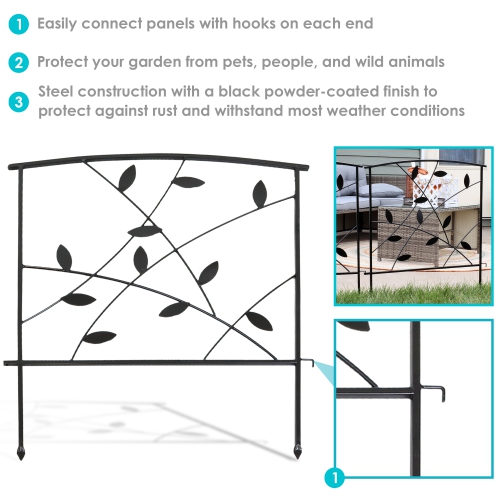 1 Easily connect panels with hooks on each end

2 Protect your garden from pets, people, and wild animals

3 Steel construction with a black powder-coated finish to protect against rust and withstand most weather conditions

1