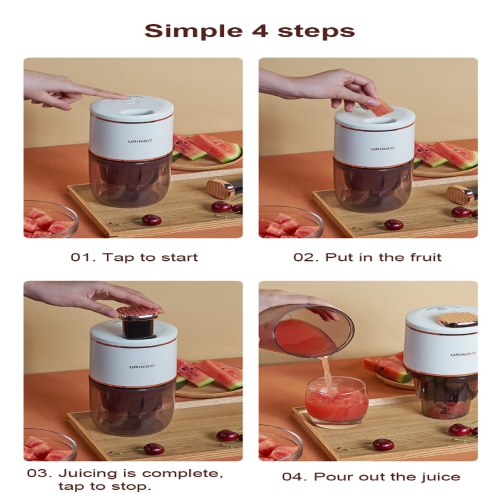 Simple 4 steps

URINGO

01. Tap to start

URINGO

02. Put in the fruit

URINGO

03. Juicing is complete, tap to stop.

URINGO

04. Pour out the juice