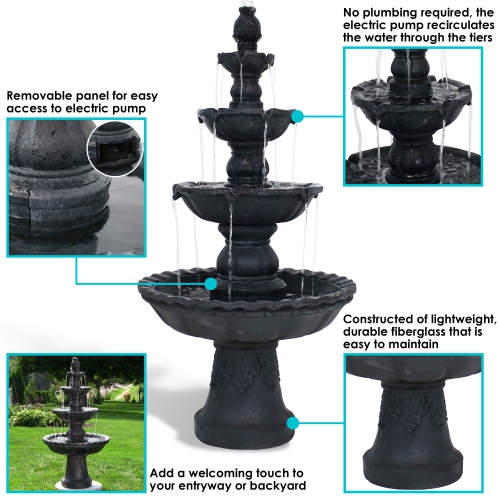 Removable panel for easy access to electric pump

No plumbing required, the electric pump recirculates the water through the tiers

Constructed of lightweight, durable fiberglass that is easy to maintain

Add a welcoming touch to your entryway or backyard