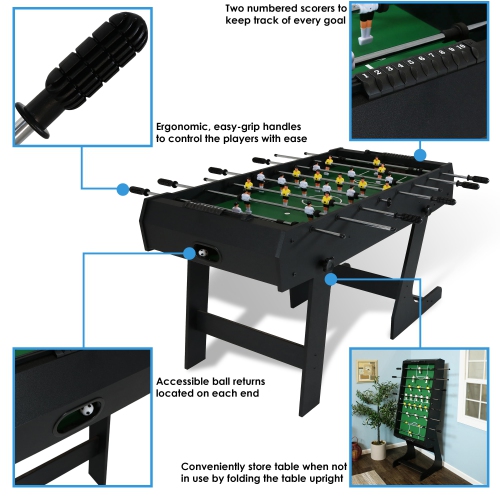 Two numbered scorers to keep track of every goal

1 2 3 4 5 6 7 8 9 10

Ergonomic, easy-grip handles to control the players with ease

Accessible ball returns located on each end

Conveniently store table when not in use by folding the table upright