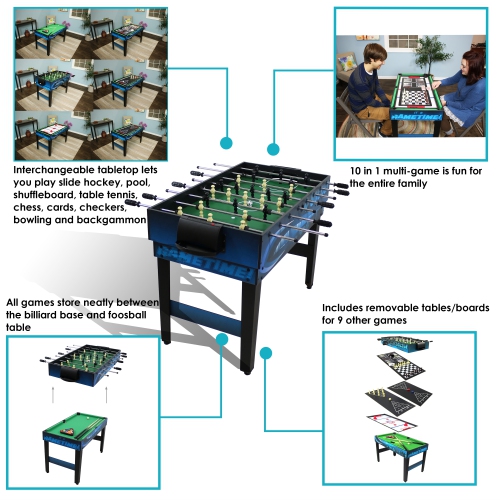 Interchangeable tabletop lets you play slide hockey, pool, shuffleboard, table tennis, chess, cards, checkers, bowling and backgammon

10 in 1 multi-game is fun for the entire family

GAMETIME!

GAMETIME!

All games store neatly between the billiard base and foosball table

Includes removable tables/boards for 9 other games

GAMETIME!