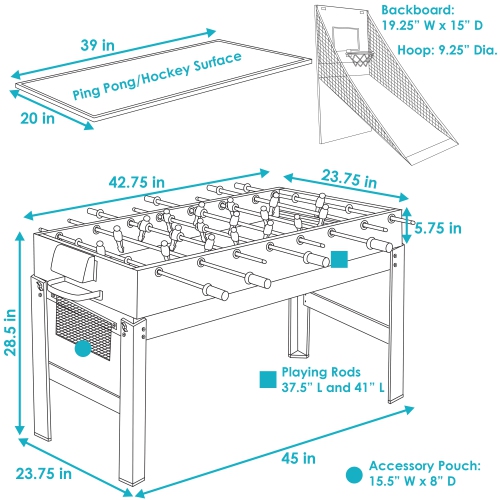 39 in

Ping Pong/Hockey Surface

20 in

Backboard:
19.25" W x 15" D

Hoop: 9.25" Dia.

42.75 in

23.75 in

5.75 in

28.5 in

Playing Rods
37.5" L and 41" L

23.75 in

45 in

Accessory Pouch:
15.5" W x 8" D