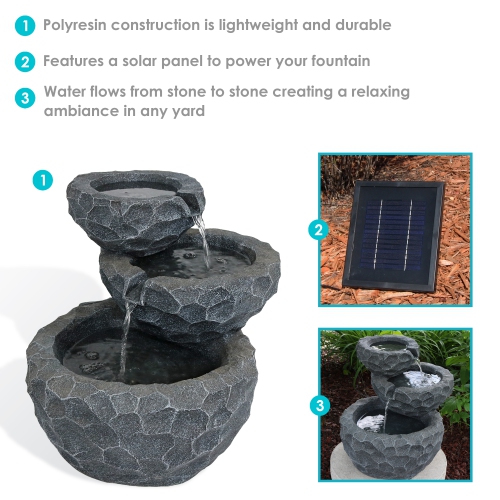 1 Polyresin construction is lightweight and durable

2 Features a solar panel to power your fountain

3 Water flows from stone to stone creating a relaxing ambiance in any yard

1

2

3