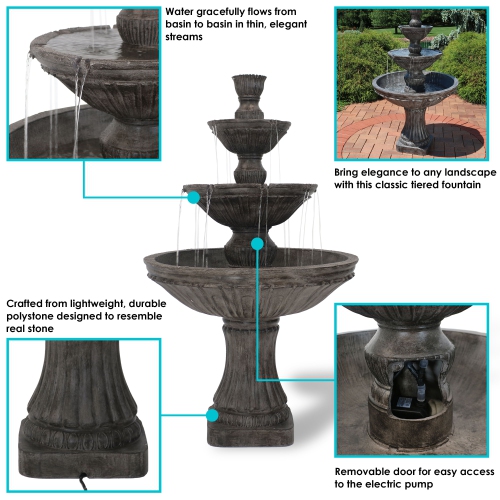 Water gracefully flows from basin to basin in thin, elegant streams

Bring elegance to any landscape with this classic tiered fountain

Crafted from lightweight, durable polystone designed to resemble real stone

Removable door for easy access to the electric pump