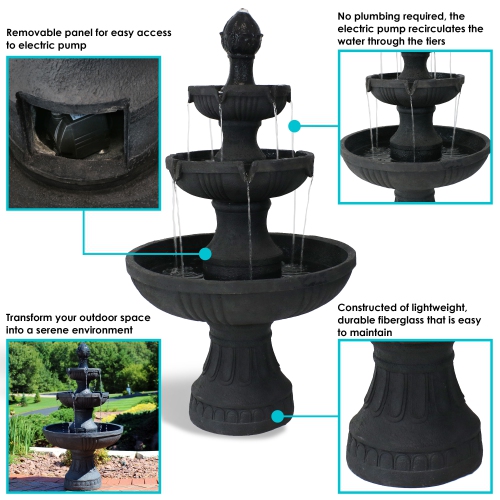 Removable panel for easy access to electric pump

No plumbing required, the electric pump recirculates the water through the tiers

Transform your outdoor space into a serene environment

Constructed of lightweight, durable fiberglass that is easy to maintain