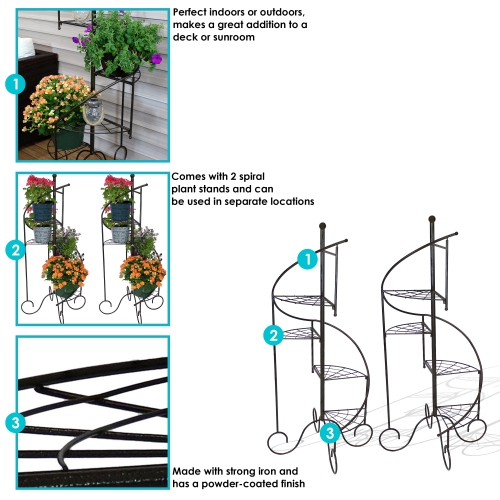 1

Perfect indoors or outdoors, makes a great addition to a deck or sunroom

2

Comes with 2 spiral plant stands and can be used in separate locations

3

Made with strong iron and has a powder-coated finish

1

2

3