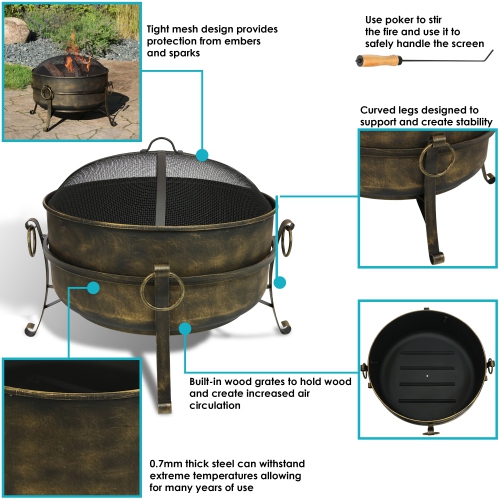 Tight mesh design provides protection from embers and sparks

Use poker to stir the fire and use it to safely handle the screen

Curved legs designed to support and create stability

Built-in wood grates to hold wood and create increased air circulation

0.7mm thick steel can withstand extreme temperatures allowing for many years of use