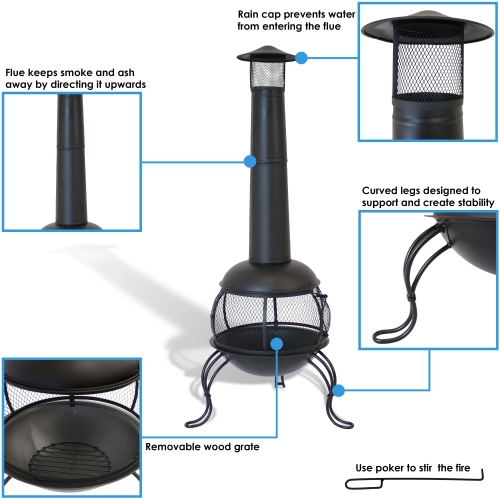 Rain cap prevents water from entering the flue

Flue keeps smoke and ash away by directing it upwards

Curved legs designed to support and create stability

Removable wood grate

Use poker to stir the fire