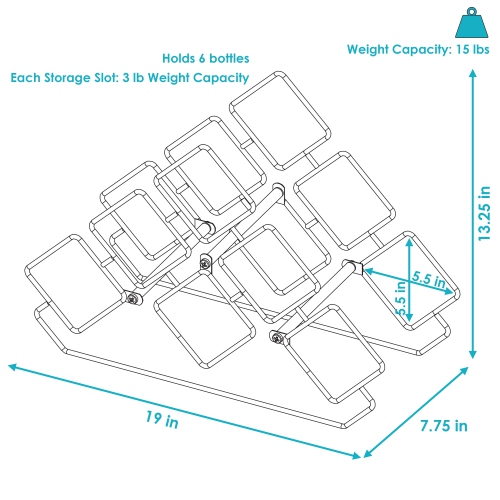 Weight Capacity: 15 lbs

Holds 6 bottles

Each Storage Slot: 3 lb Weight Capacity

13.25 in

5.5 in

5.5 in

19 in

7.75 in