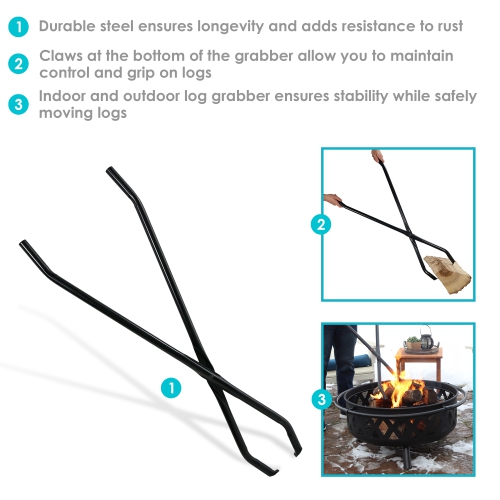 1 Durable steel ensures longevity and adds resistance to rust

2 Claws at the bottom of the grabber allow you to maintain control and grip on logs

3 Indoor and outdoor log grabber ensures stability while safely moving logs

1

2

3