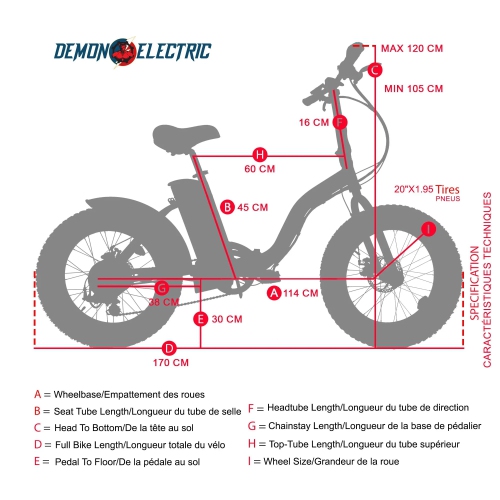 DEMON ELECTRIC

MAX 120 CM
C
MIN 105 CM

16 CM F

H
60 CM

20"X1.95 Tires
PNEUS

B 45 CM

I

G
38 CM

A 114 CM

E 30 CM

D
170 CM

SPECIFICATION
CARACTÉRISTIQUES TECHNIQUES

A = Wheelbase/Empattement des roues
B = Seat Tube Length/Longueur du tube de selle
C = Head To Bottom/De la tête au sol
D = Full Bike Length/Longueur totale du vélo
E = Pedal To Floor/De la pédale au sol

F = Headtube Length/Longueur du tube de direction
G = Chainstay Length/Longueur de la base de pédalier
H = Top-Tube Length/Longueur du tube supérieur
I = Wheel Size/Grandeur de la roue