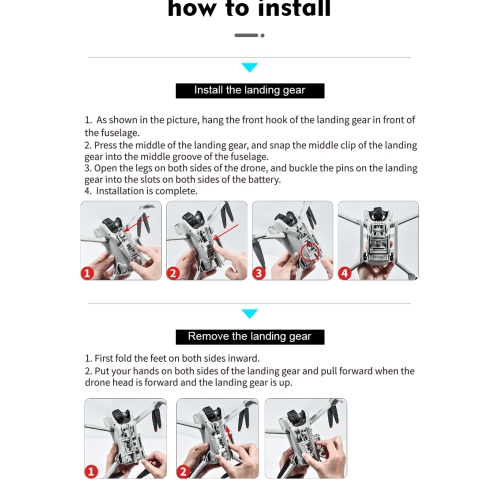 how to install

Install the landing gear

1. As shown in the picture, hang the front hook of the landing gear in front of the fuselage.
2. Press the middle of the landing gear, and snap the middle clip of the landing gear into the middle groove of the fuselage.
3. Open the legs on both sides of the drone, and buckle the pins on the landing gear into the slots on both sides of the battery.
4. Installation is complete.

1 2 3 4

Remove the landing gear

1. First fold the feet on both sides inward.
2. Put your hands on both sides of the landing gear and pull forward when the drone head is forward and the landing gear is up.

1 2