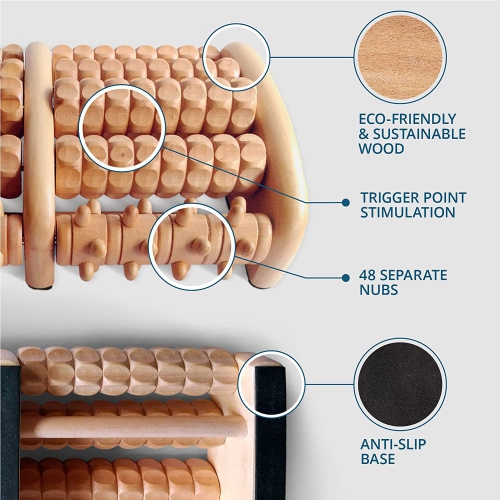 ECO-FRIENDLY & SUSTAINABLE WOOD

TRIGGER POINT STIMULATION

48 SEPARATE NUBS

ANTI-SLIP BASE