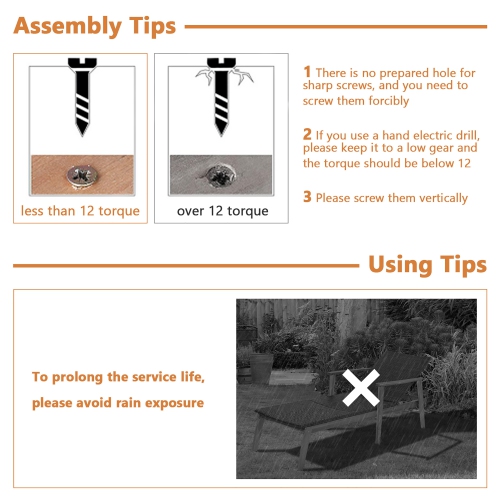 Assembly Tips

less than 12 torque

over 12 torque

1 There is no prepared hole for sharp screws, and you need to screw them forcibly

2 If you use a hand electric drill, please keep it to a low gear and the torque should be below 12

3 Please screw them vertically

Using Tips

To prolong the service life, please avoid rain exposure