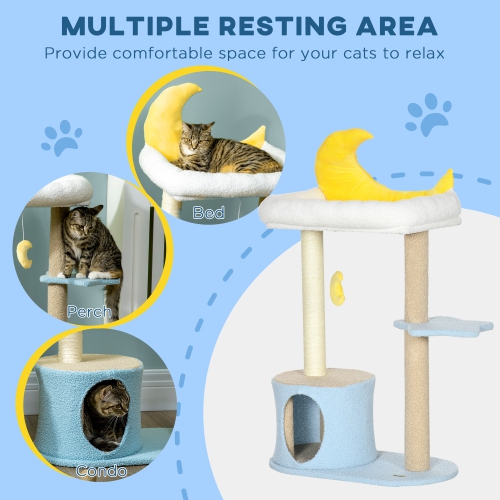 MULTIPLE RESTING AREA
Provide comfortable space for your cats to relax

Bed

Perch

Condo