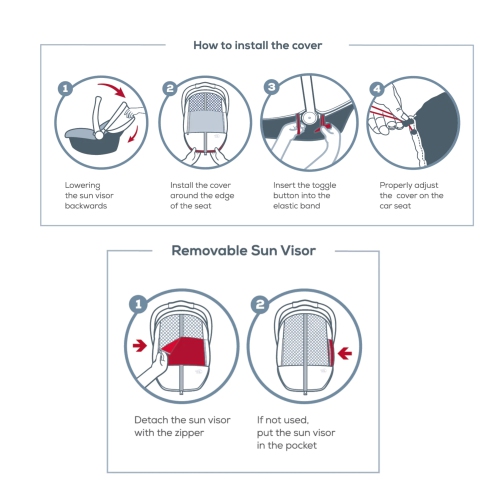 How to install the cover

1

Lowering the sun visor backwards

2

Install the cover around the edge of the seat

3

Insert the toggle button into the elastic band

4

Properly adjust the cover on the car seat

Removable Sun Visor

1

Detach the sun visor with the zipper

2

If not used, put the sun visor in the pocket