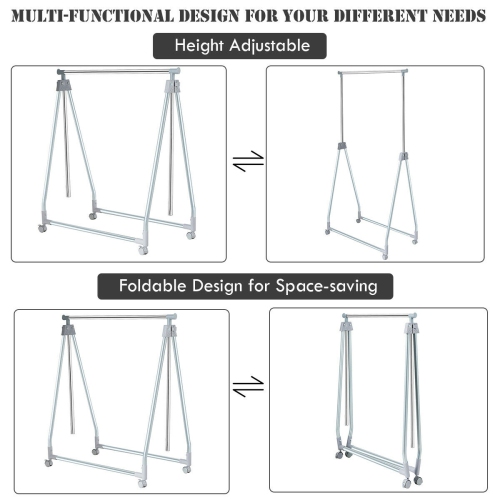 MULTI-FUNCTIONAL DESIGN FOR YOUR DIFFERENT NEEDS

Height Adjustable

Foldable Design for Space-saving