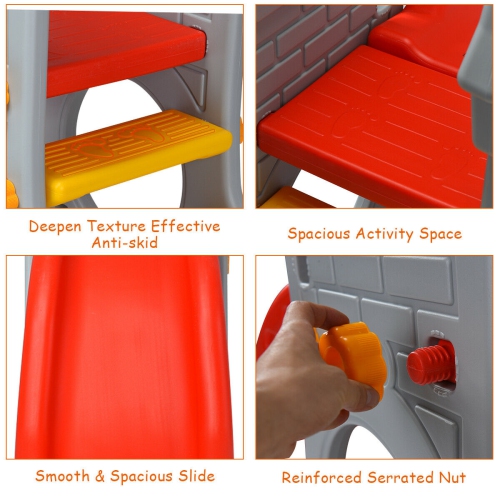 Deepen Texture Effective Anti-skid

Spacious Activity Space

Smooth & Spacious Slide

Reinforced Serrated Nut