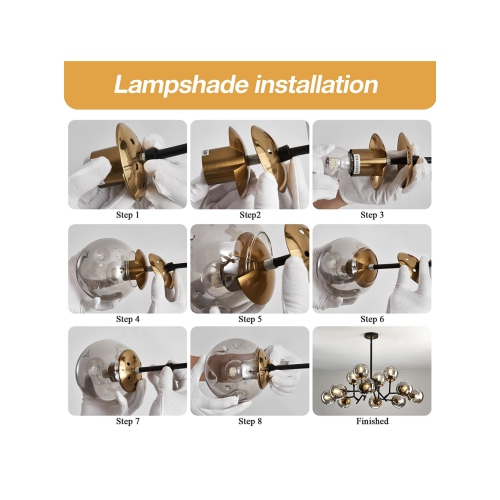 Lampshade installation

Step 1

Step2

Step 3

Step 4

Step 5

Step 6

Step 7

Step 8

Finished