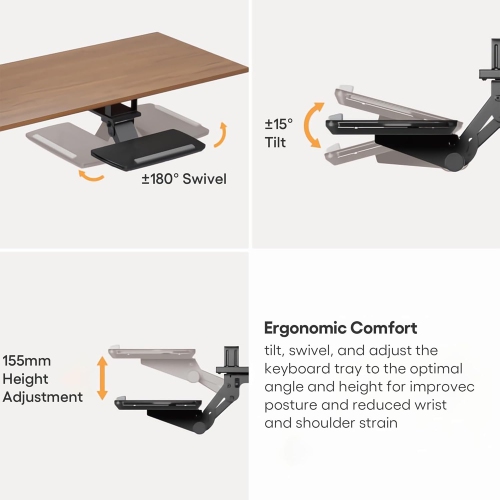 ±180° Swivel

±15°
Tilt

155mm
Height
Adjustment

Ergonomic Comfort
tilt, swivel, and adjust the keyboard tray to the optimal angle and height for improvec posture and reduced wrist and shoulder strain