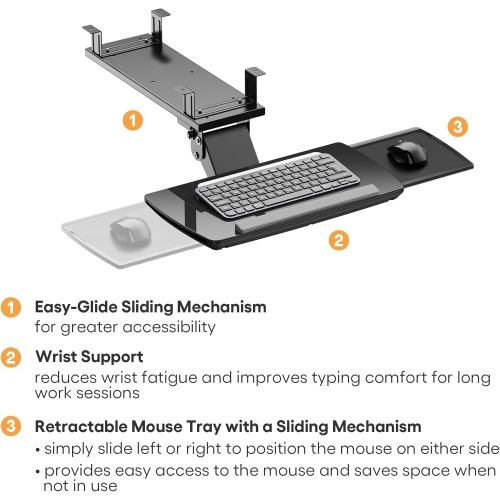 1

3

2

1 Easy-Glide Sliding Mechanism
for greater accessibility

2 Wrist Support
reduces wrist fatigue and improves typing comfort for long work sessions

3 Retractable Mouse Tray with a Sliding Mechanism
• simply slide left or right to position the mouse on either side
• provides easy access to the mouse and saves space when not in use