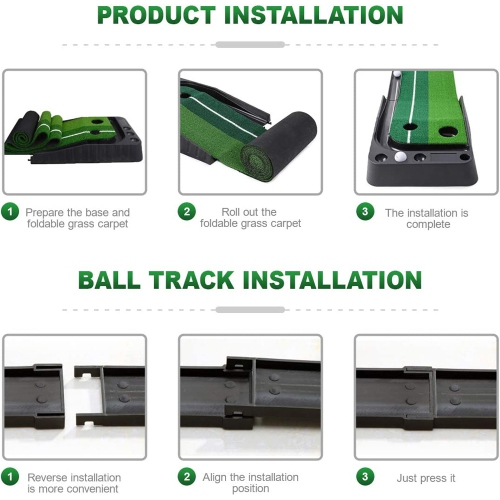 PRODUCT INSTALLATION

1 Prepare the base and foldable grass carpet

2 Roll out the foldable grass carpet

3 The installation is complete

BALL TRACK INSTALLATION

1 Reverse installation is more convenient

2 Align the installation position

3 Just press it