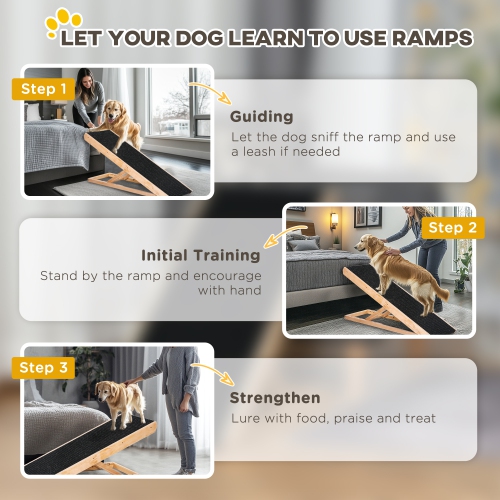 LET YOUR DOG LEARN TO USE RAMPS

Step 1

Guiding
Let the dog sniff the ramp and use a leash if needed

Step 2

Initial Training
Stand by the ramp and encourage with hand

Step 3

Strengthen
Lure with food, praise and treat