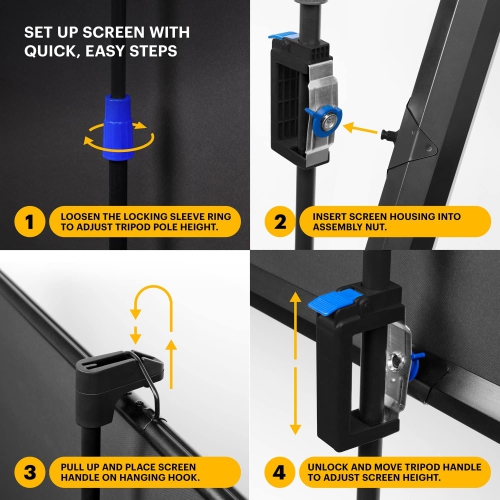 SET UP SCREEN WITH QUICK, EASY STEPS

1 LOOSEN THE LOCKING SLEEVE RING TO ADJUST TRIPOD POLE HEIGHT.

2 INSERT SCREEN HOUSING INTO ASSEMBLY NUT.

3 PULL UP AND PLACE SCREEN HANDLE ON HANGING HOOK.

4 UNLOCK AND MOVE TRIPOD HANDLE TO ADJUST SCREEN HEIGHT.