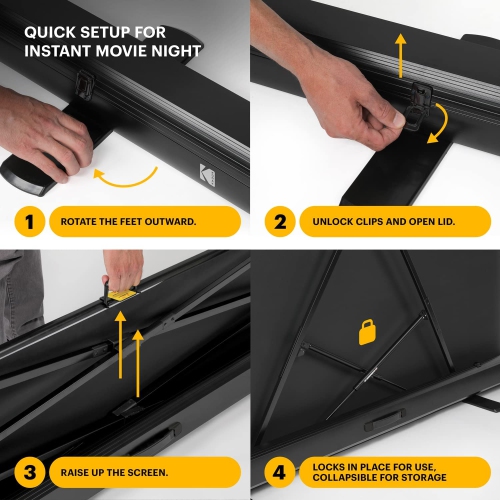 QUICK SETUP FOR INSTANT MOVIE NIGHT

1 ROTATE THE FEET OUTWARD.

2 UNLOCK CLIPS AND OPEN LID.

3 RAISE UP THE SCREEN.

4 LOCKS IN PLACE FOR USE, COLLAPSIBLE FOR STORAGE