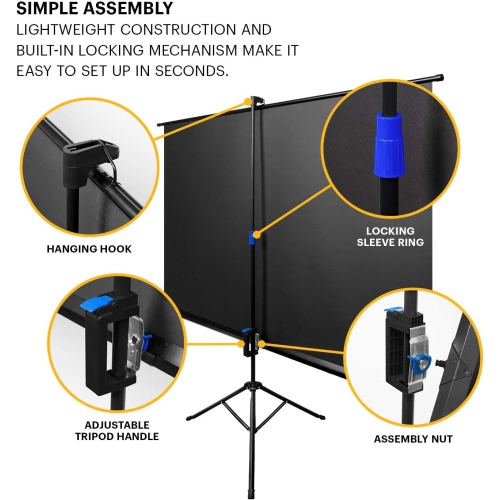 SIMPLE ASSEMBLY
LIGHTWEIGHT CONSTRUCTION AND BUILT-IN LOCKING MECHANISM MAKE IT EASY TO SET UP IN SECONDS.

HANGING HOOK

LOCKING SLEEVE RING

ADJUSTABLE TRIPOD HANDLE

ASSEMBLY NUT