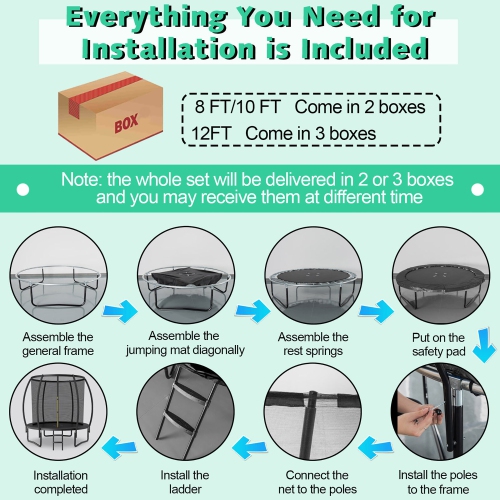 Everything You Need for Installation is Included

BOX

8 FT/10 FT Come in 2 boxes
12FT Come in 3 boxes

Note: the whole set will be delivered in 2 or 3 boxes and you may receive them at different time

Assemble the general frame

Assemble the jumping mat diagonally

Assemble the rest springs

Put on the safety pad

Install the poles to the frame

Connect the net to the poles

Install the ladder

Installation completed