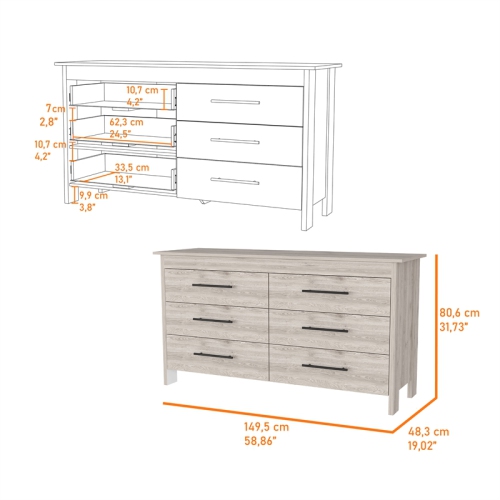 10,7 cm
4,2"

7cm
2,8"

62,3 cm
24,5"

10,7 cm
4,2"

33,5 cm
13,1"

9,9 cm
3,8"

80,6 cm
31,73"

149,5 cm
58,86"

48,3 cm
19,02"