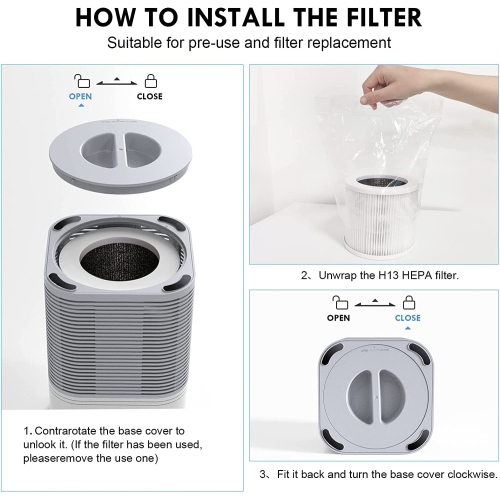 HOW TO INSTALL THE FILTER

Suitable for pre-use and filter replacement

OPEN CLOSE

1. Contrarotate the base cover to unlook it. (If the filter has been used, pleaseremove the use one)

2、Unwrap the H13 HEPA filter.

OPEN CLOSE

3、Fit it back and turn the base cover clockwise.