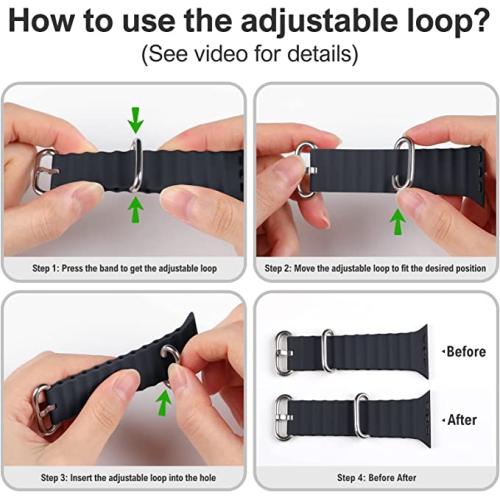 How to use the adjustable loop?
(See video for details)

Step 1: Press the band to get the adjustable loop

Step 2: Move the adjustable loop to fit the desired position

Step 3: Insert the adjustable loop into the hole

·Before

·After

Step 4: Before After