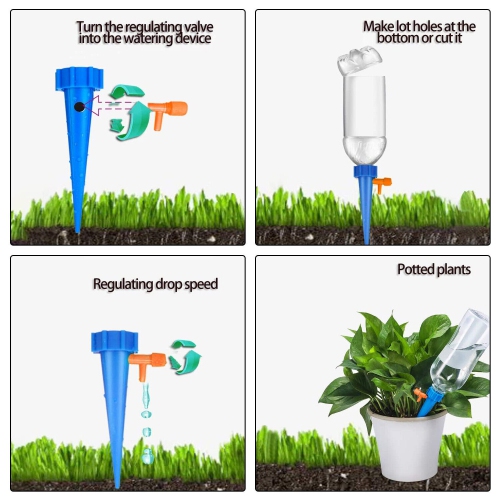 Turn the regulating valve into the watering device

Make lot holes at the bottom or cut it

Regulating drop speed

Potted plants