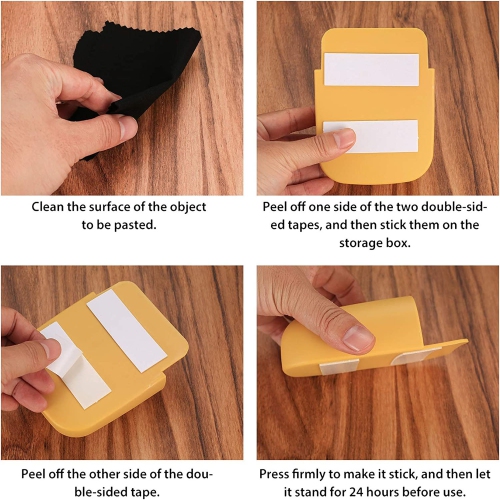 Clean the surface of the object to be pasted.

Peel off one side of the two double-sided tapes, and then stick them on the storage box.

Peel off the other side of the double-sided tape.

Press firmly to make it stick, and then let it stand for 24 hours before use.