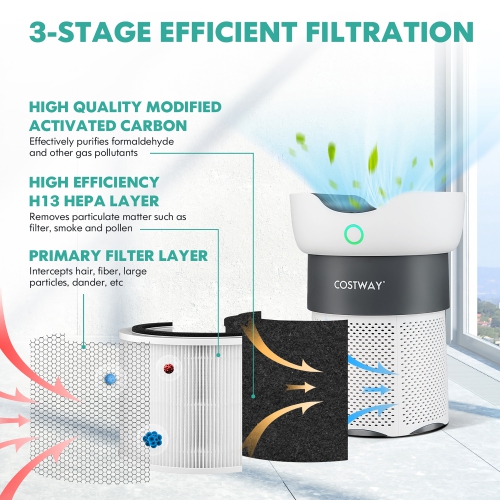 3-STAGE EFFICIENT FILTRATION

HIGH QUALITY MODIFIED ACTIVATED CARBON
Effectively purifies formaldehyde and other gas pollutants

HIGH EFFICIENCY H13 HEPA LAYER
Removes particulate matter such as filter, smoke and pollen

PRIMARY FILTER LAYER
Intercepts hair, fiber, large particles, dander, etc

COSTWAY