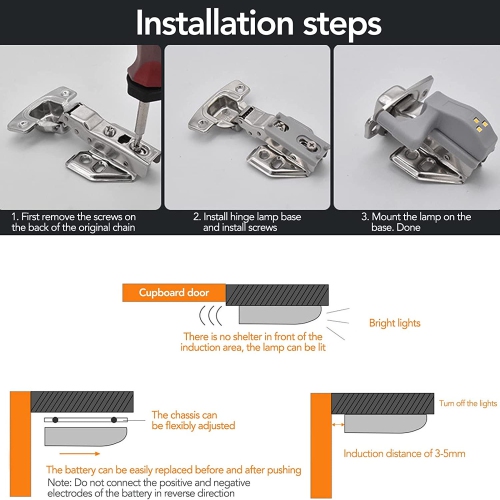 Installation steps

1. First remove the screws on the back of the original chain

2. Install hinge lamp base and install screws

3. Mount the lamp on the base. Done

Cupboard door

Bright lights

There is no shelter in front of the induction area, the lamp can be lit

The chassis can be flexibly adjusted

The battery can be easily replaced before and after pushing

Note: Do not connect the positive and negative electrodes of the battery in reverse direction

Turn off the lights

Induction distance of 3-5mm