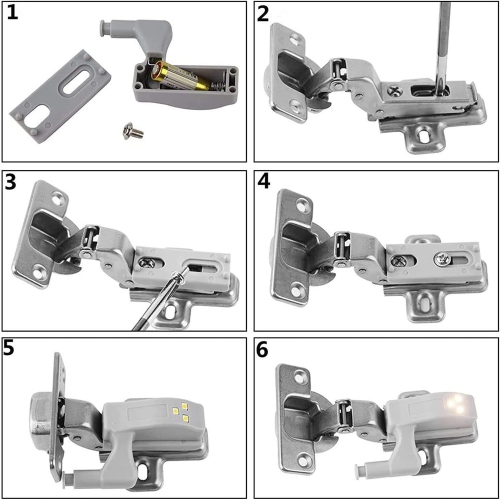 1

2

3

4

5

6