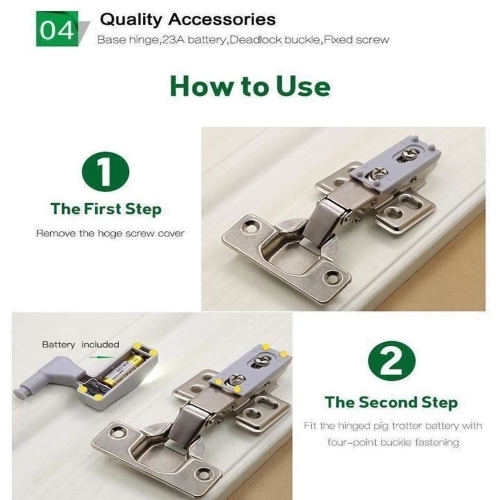 04 Quality Accessories

Base hinge,23A battery,Deadlock buckle,Fixed screw

How to Use

1

The First Step

Remove the hoge screw cover

Battery included

2

The Second Step

Fit the hinged pig trotter battery with four-point buckle fastening