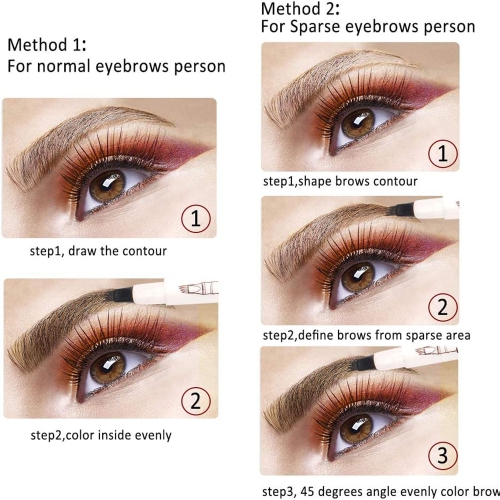 Method 1:
For normal eyebrows person

1

step1, draw the contour

2

step2,color inside evenly

Method 2:
For Sparse eyebrows person

1

step1,shape brows contour

2

step2,define brows from sparse area

3

step3, 45 degrees angle evenly color brow