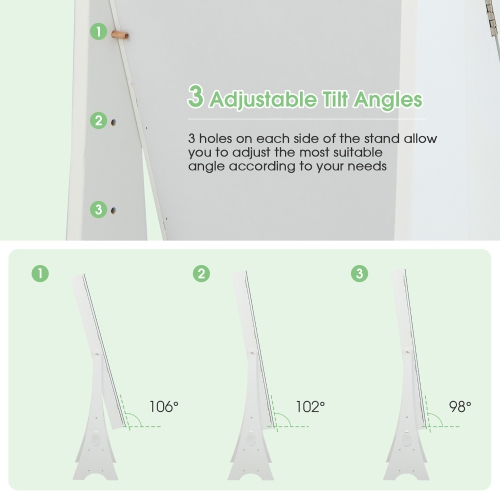 1

2

3

3 Adjustable Tilt Angles

3 holes on each side of the stand allow you to adjust the most suitable angle according to your needs

1

106°

2

102°

3

98°