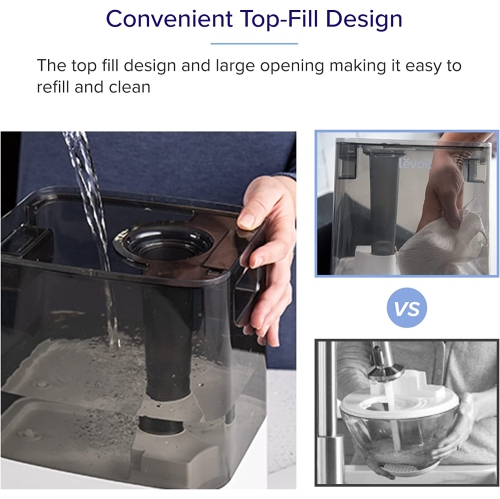 Convenient Top-Fill Design

The top fill design and large opening making it easy to refill and clean

levoit

VS